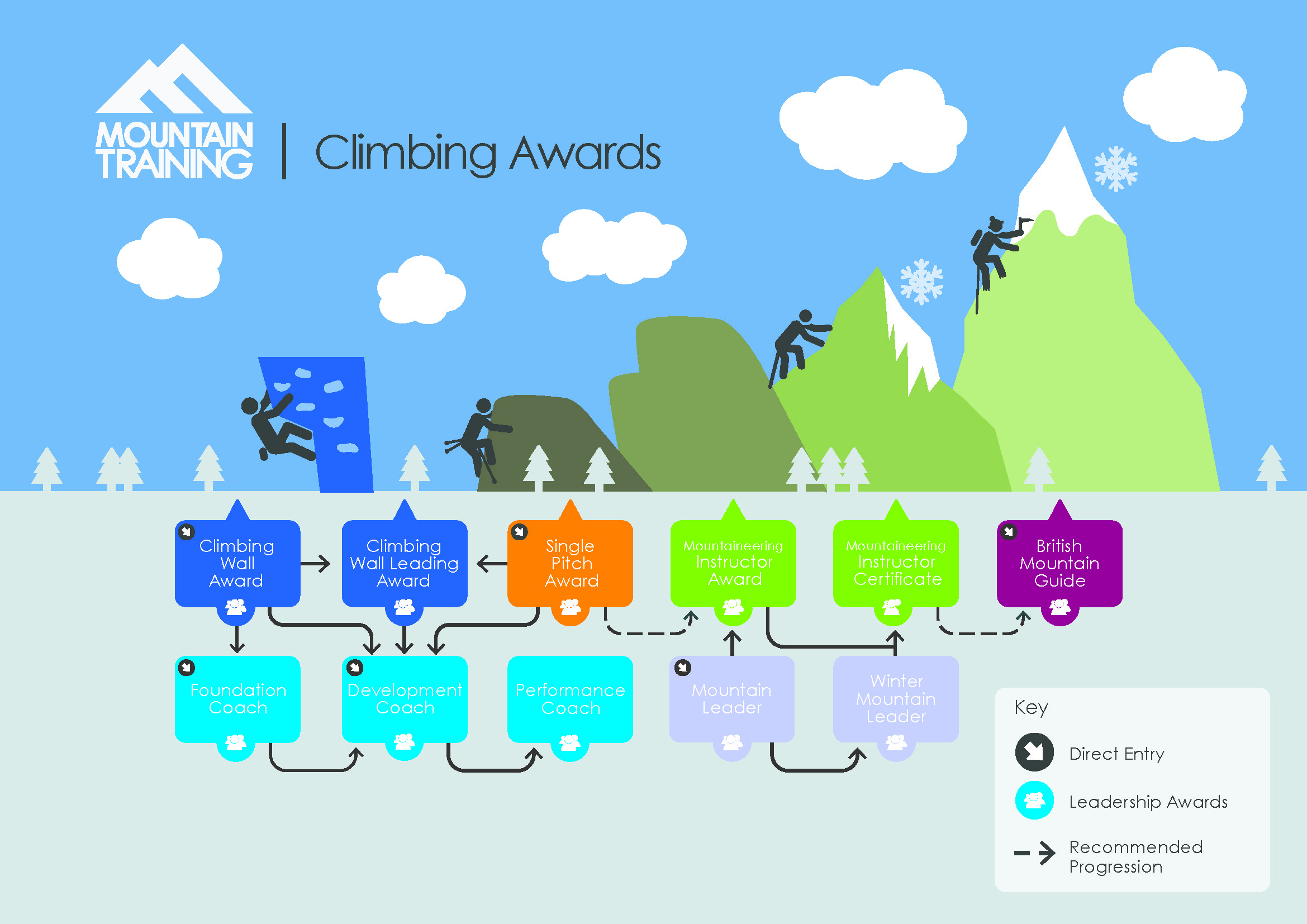 MOUNTAIN TRAINING | Climbing Awards

Climbing Wall Award

Climbing Wall Leading Award

Single Pitch Award

Mountaineering Instructor Award

Mountaineering Instructor Certificate

British Mountain Guide

Foundation Coach

Development Coach

Performance Coach

Mountain Leader

Winter Mountain Leader

Key

Direct Entry

Leadership Awards

Recommended Progression